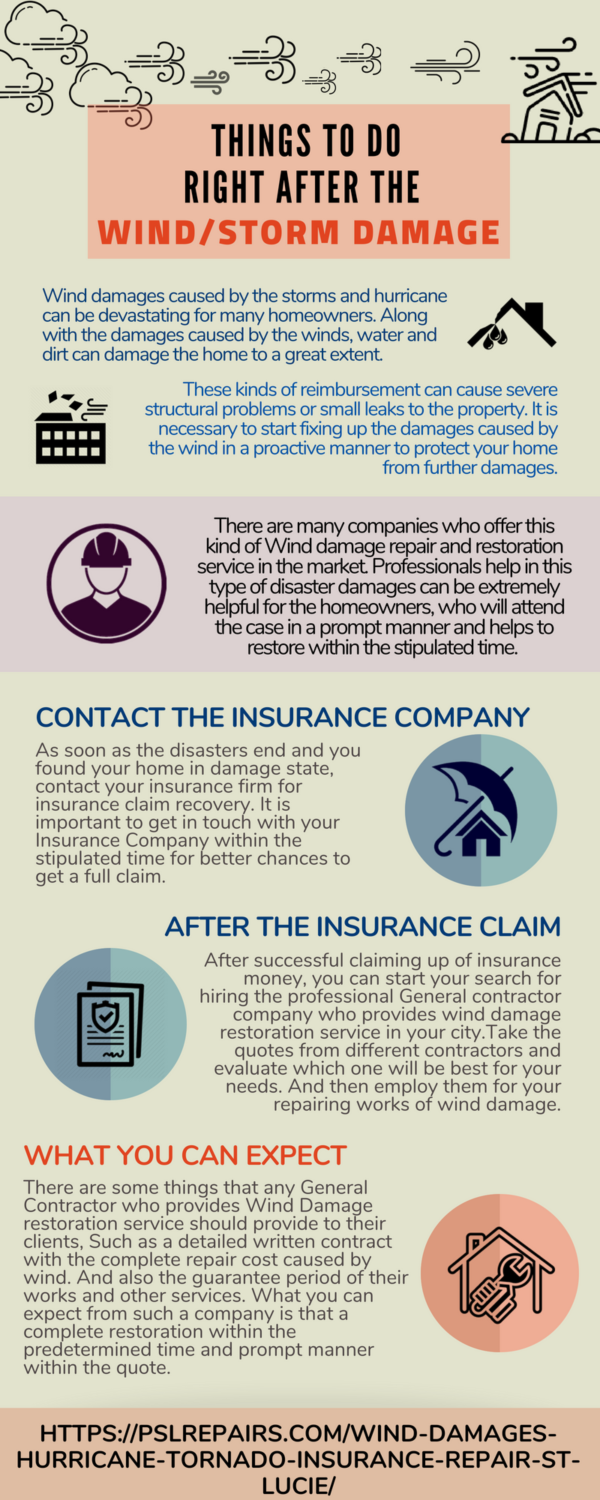 THINGS TO DO RIGHT AFTER THE WIND/STORM DAMAGE

Wind damages caused by the storms and hurricane can be devastating for many homeowners. Along with the damages caused by the winds, water and dirt can damage the home to a great extent.

These kinds of reimbursement can cause severe structural problems or small leaks to the property. It is necessary to start fixing up the damages caused by the wind in a proactive manner to protect your home from further damages.

There are many companies who offer this kind of Wind damage repair and restoration service in the market. Professionals help in this type of disaster damages can be extremely helpful for the homeowners, who will attend the case in a prompt manner and helps to restore within the stipulated time.

CONTACT THE INSURANCE COMPANY

As soon as the disasters end and you found your home in damage state, contact your insurance firm for insurance claim recovery. It is important to get in touch with your Insurance Company within the stipulated time for better chances to get a full claim.

AFTER THE INSURANCE CLAIM

After successful claiming up of insurance money, you can start your search for hiring the professional General contractor company who provides wind damage restoration service in your city.Take the quotes from different contractors and evaluate which one will be best for your needs. And then employ them for your repairing works of wind damage.

WHAT YOU CAN EXPECT

There are some things that any General Contractor who provides Wind Damage restoration service should provide to their clients, Such as a detailed written contract with the complete repair cost caused by wind. And also the guarantee period of their works and other services. What you can expect from such a company is that a complete restoration within the predetermined time and prompt manner within the quote.

HTTPS://PSLREPAIRS.COM/WIND-DAMAGES-HURRICANE-TORNADO-INSURANCE-REPAIR-ST-LUCIE/